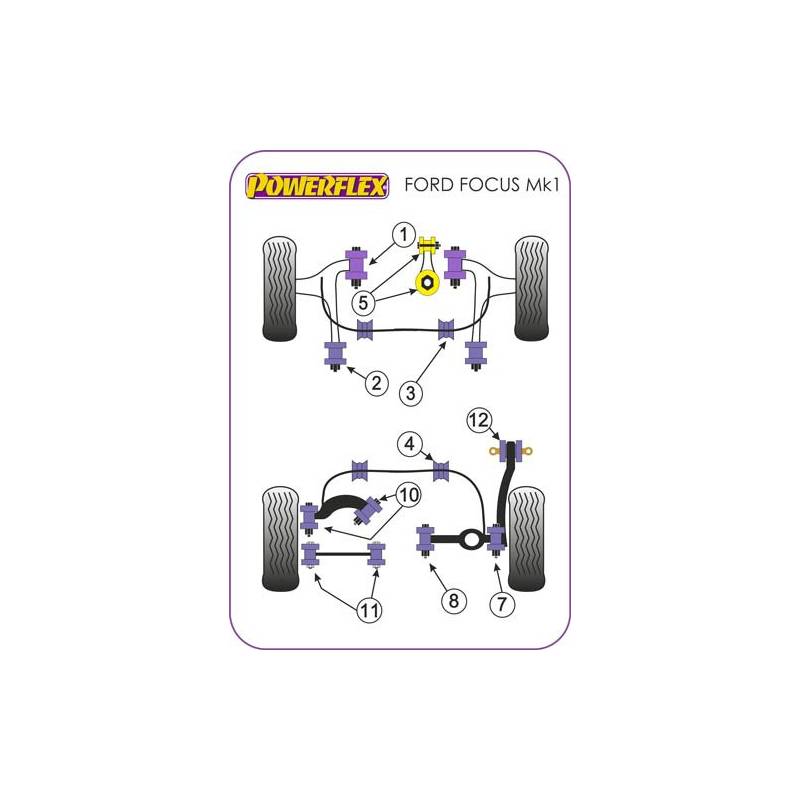 POWERFLEX FORD FOCUS Mk1

1
5
2
3
12
4
10
11
8
7