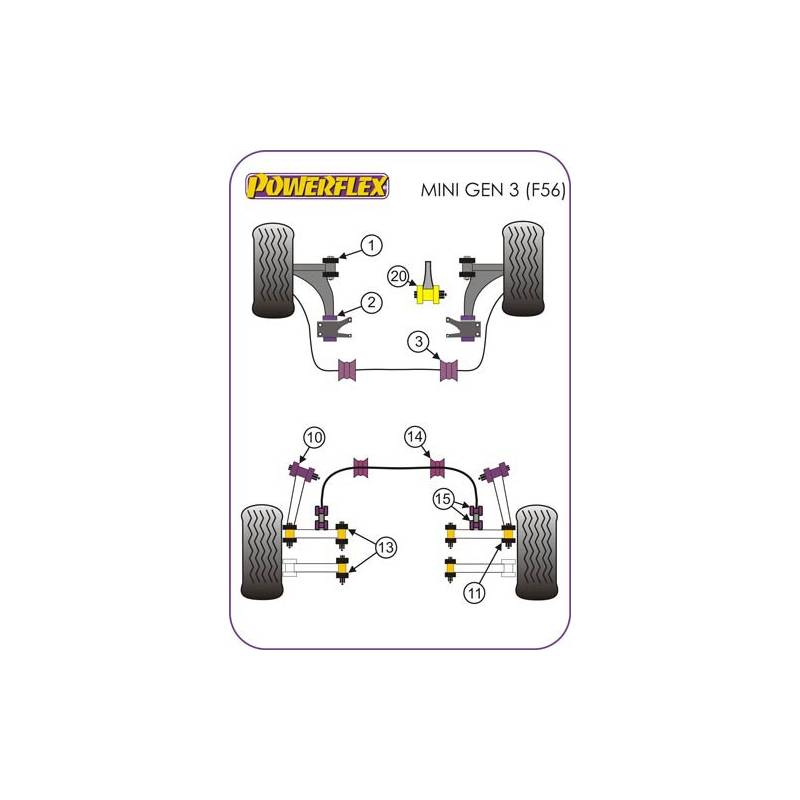 POWERFLEX

MINI GEN 3 (F56)

1

20

2

3

10

14

15

13

11